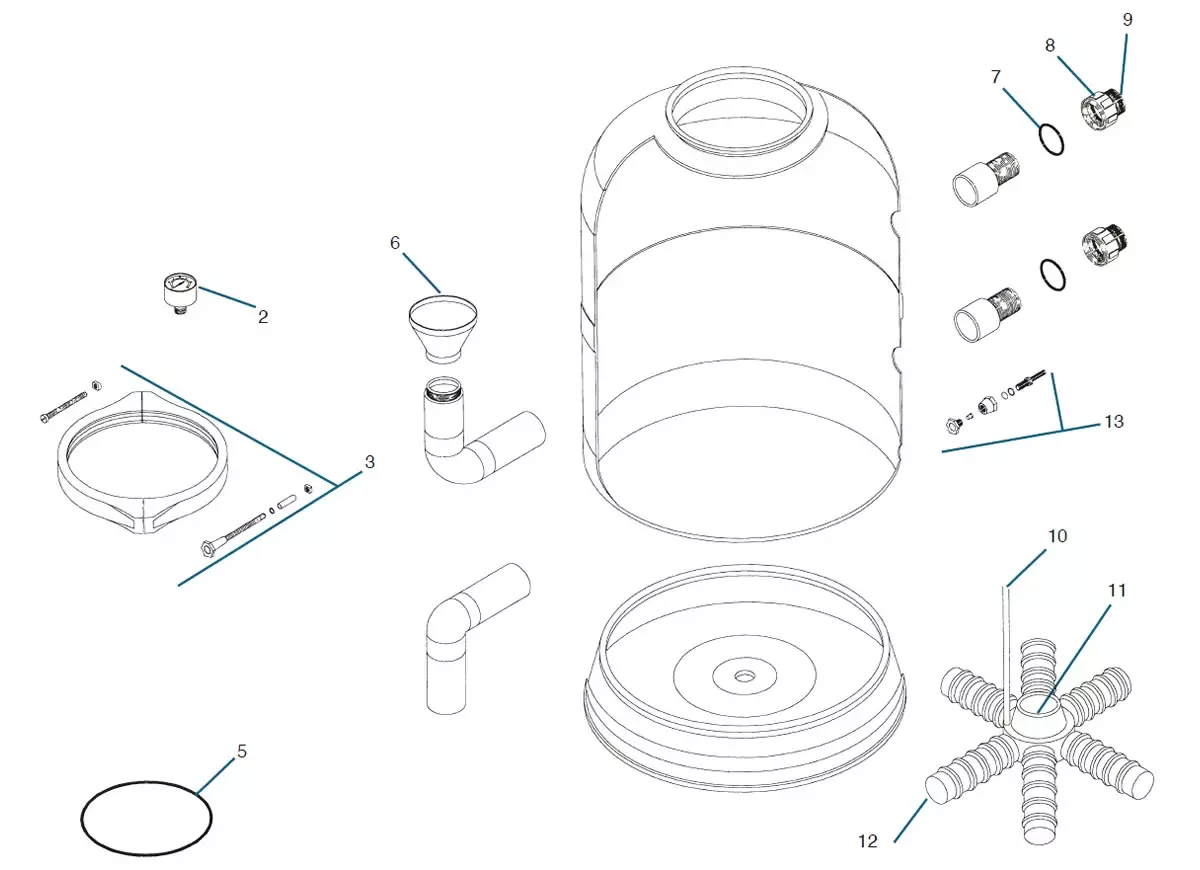 9
8
7
6
2
3
13
10
11
5
12